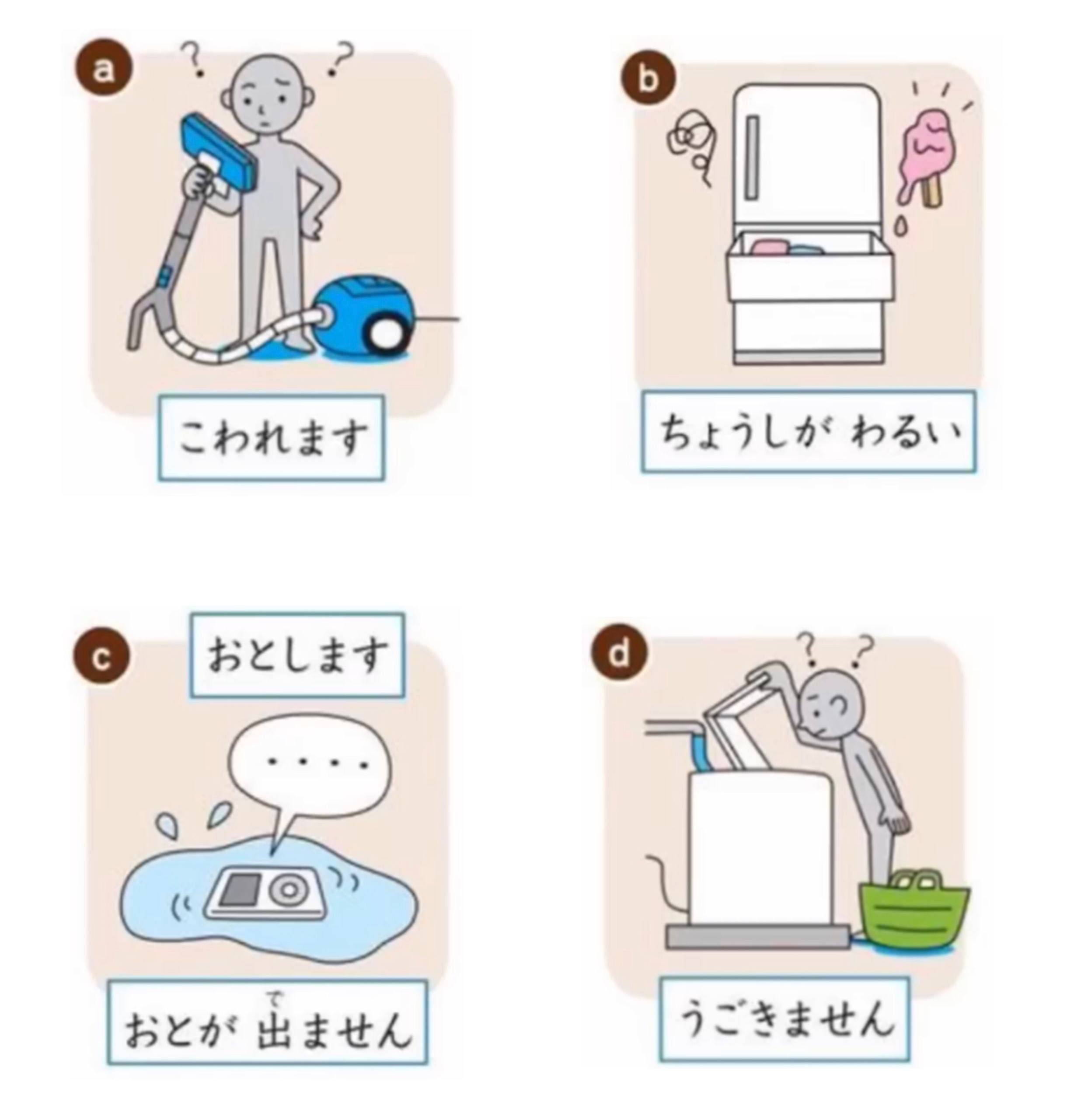 a ? ?

こわれます

b

ちょうしが わるい

c

おとします

・・・・

おとが 出(で)ません

d ? ?

うごきません