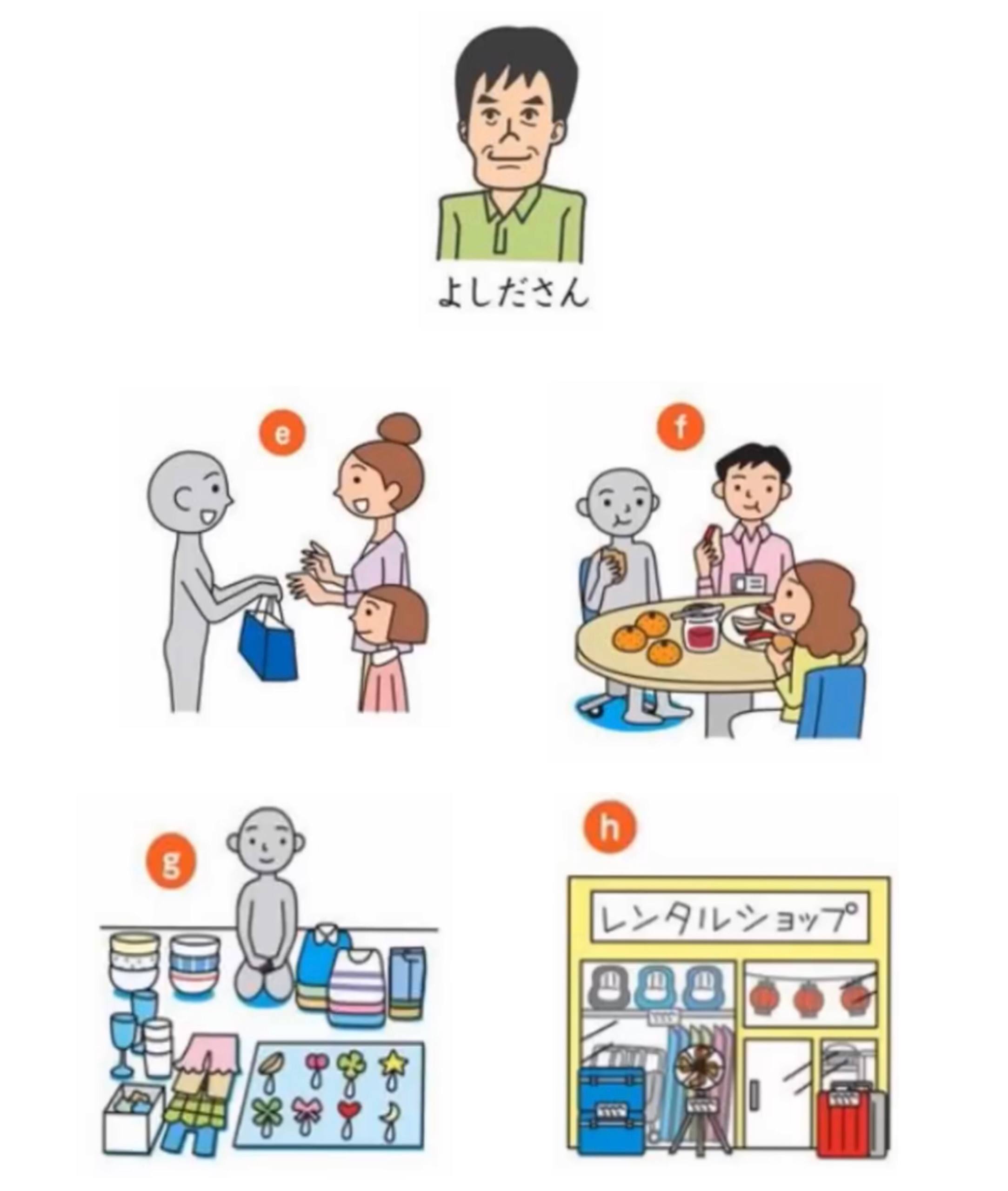 よしださん

e

f

g

h

レンタルショップ